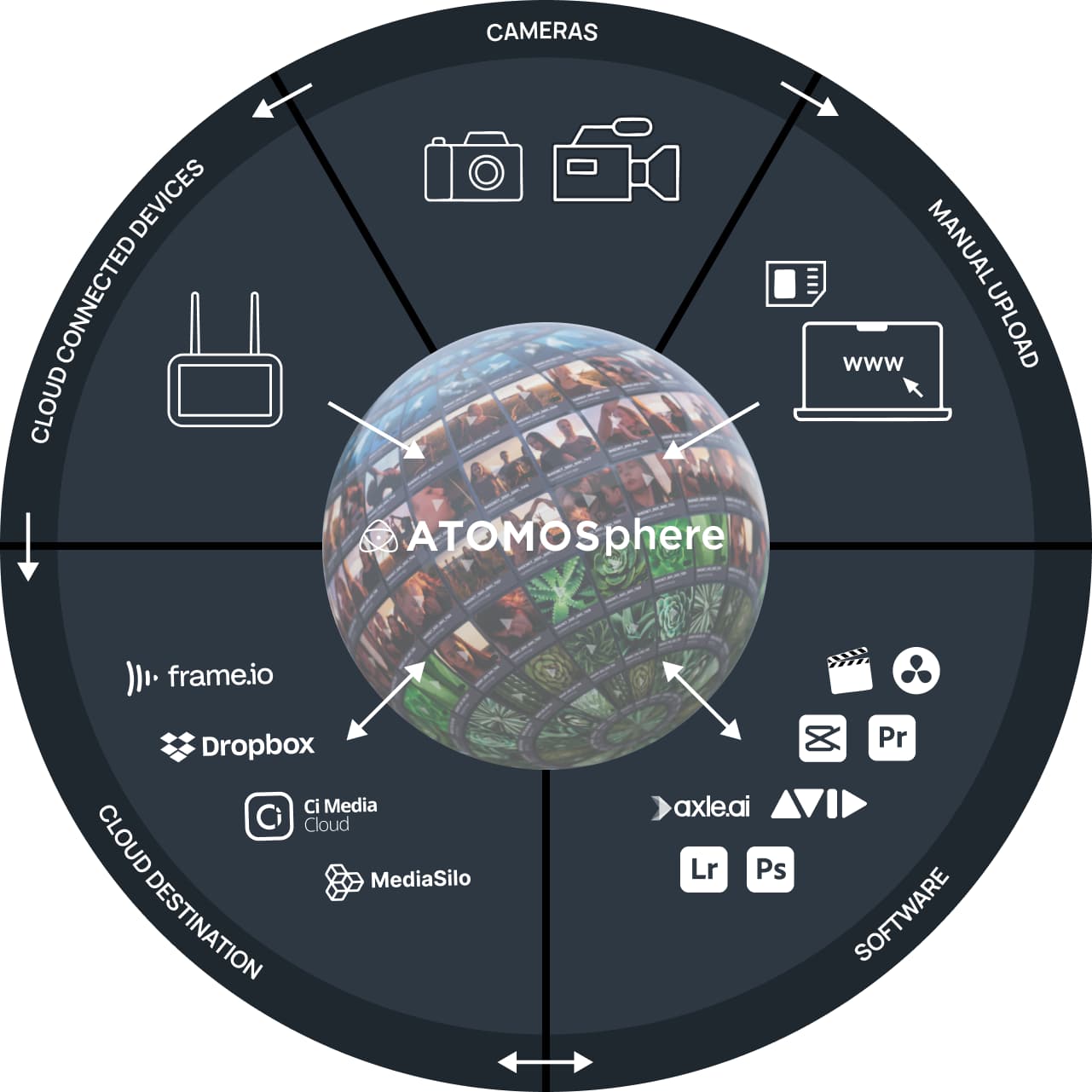 CAMERAS

MANUAL UPLOAD

www

CLOUD CONNECTED DEVICES

ATOMOSphere

frame.io

Dropbox

Ci Media Cloud

MediaSilo

CLOUD DESTINATION

Pr

axle.ai

AVID

Lr

Ps

SOFTWARE